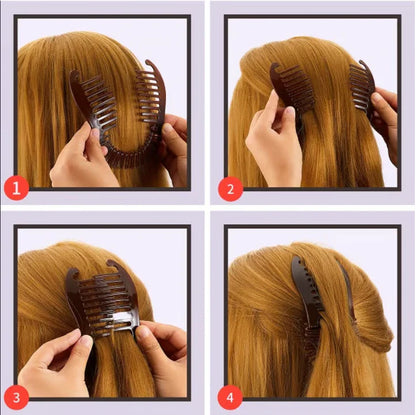 1
2
3
4